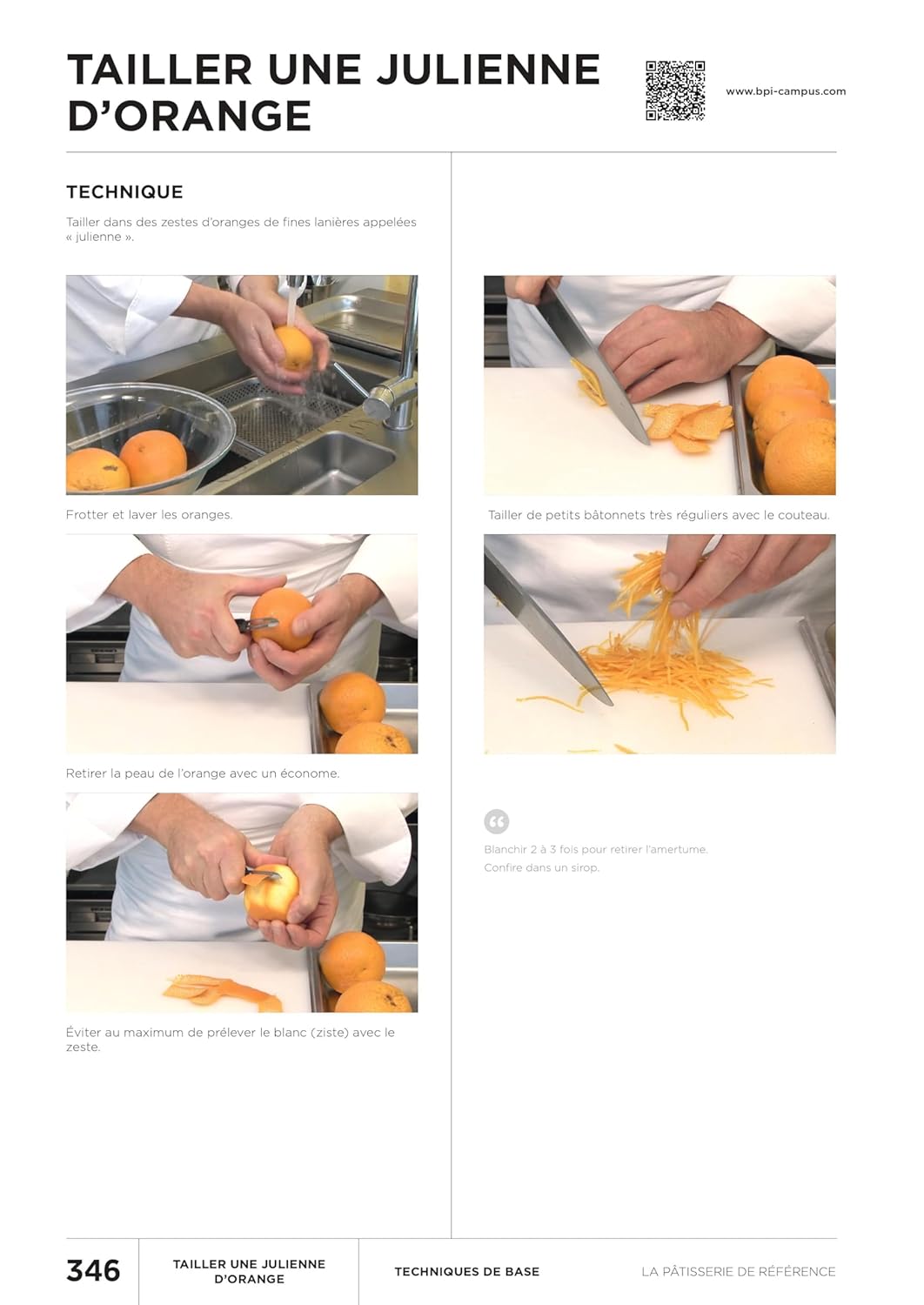 TAILLER UNE JULIENNE D'ORANGE

www.bpi-campus.com

TECHNIQUE

Tailler dans des zestes d'oranges de fines lanières appelées « julienne ».

Frotter et laver les oranges.

Retirer la peau de l'orange avec un économe.

Éviter au maximum de prélever le blanc (ziste) avec le zeste.

Tailler de petits bâtonnets très réguliers avec le couteau.

Blanchir 2 à 3 fois pour retirer l'amertume.
Confire dans un sirop.

346

TAILLER UNE JULIENNE D'ORANGE

TECHNIQUES DE BASE

LA PÂTISSERIE DE RÉFÉRENCE